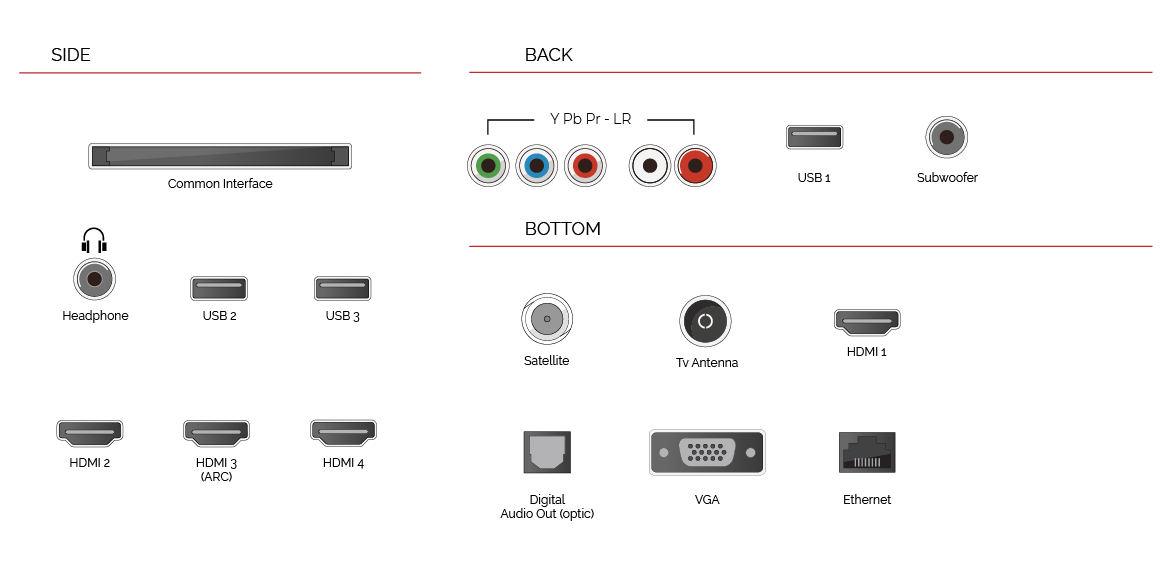 SIDE

Common Interface

Headphone

USB 2

USB 3

HDMI 2

HDMI 3 (ARC)

HDMI 4

BACK

Y Pb Pr - LR

USB 1

Subwoofer

BOTTOM

Satellite

Tv Antenna

HDMI 1

Digital Audio Out (optic)

VGA

Ethernet